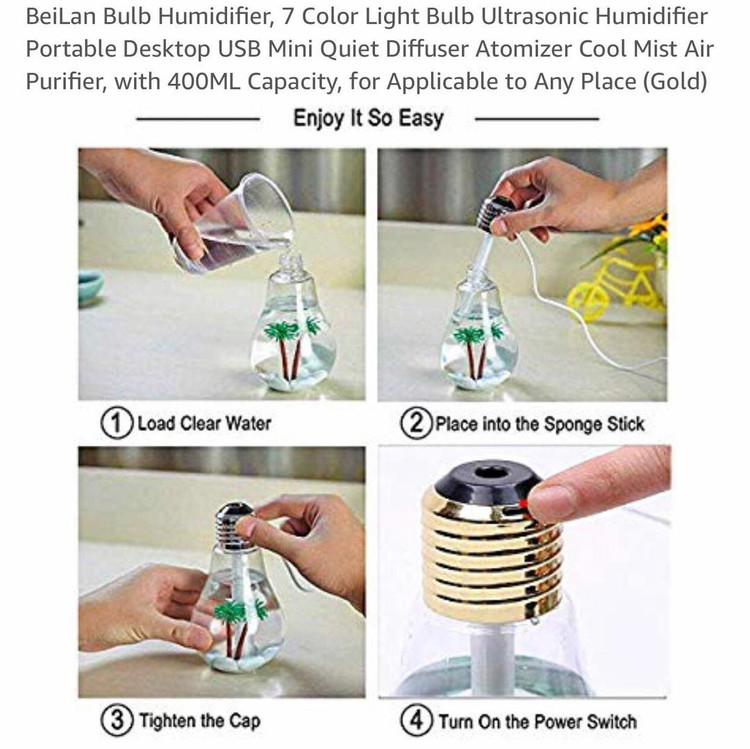 BeiLan Bulb Humidifier, 7 Color Light Bulb Ultrasonic Humidifier Portable Desktop USB Mini Quiet Diffuser Atomizer Cool Mist Air Purifier, with 400ML Capacity, for Applicable to Any Place (Gold)

Enjoy It So Easy

① Load Clear Water

② Place into the Sponge Stick

③ Tighten the Cap

④ Turn On the Power Switch