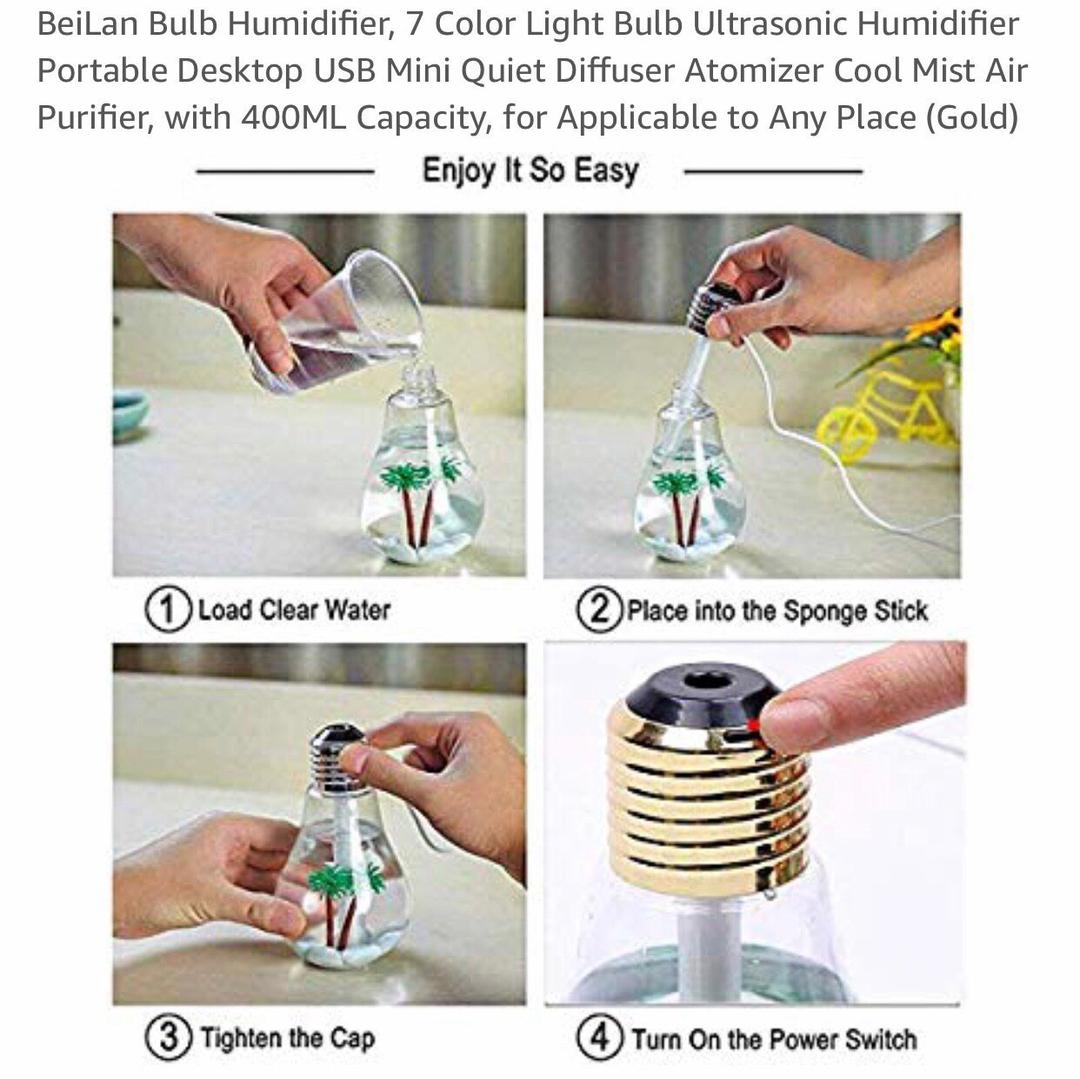 BeiLan Bulb Humidifier, 7 Color Light Bulb Ultrasonic Humidifier Portable Desktop USB Mini Quiet Diffuser Atomizer Cool Mist Air Purifier, with 400ML Capacity, for Applicable to Any Place (Gold)

Enjoy It So Easy

① Load Clear Water

② Place into the Sponge Stick

③ Tighten the Cap

④ Turn On the Power Switch